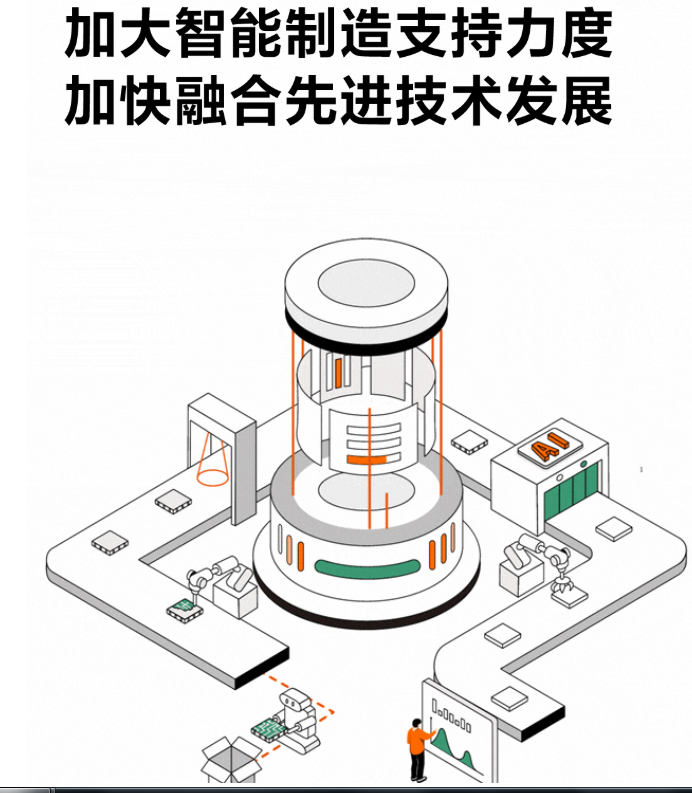 加大智能制造支持力度
加快融合先进技术发展

AI